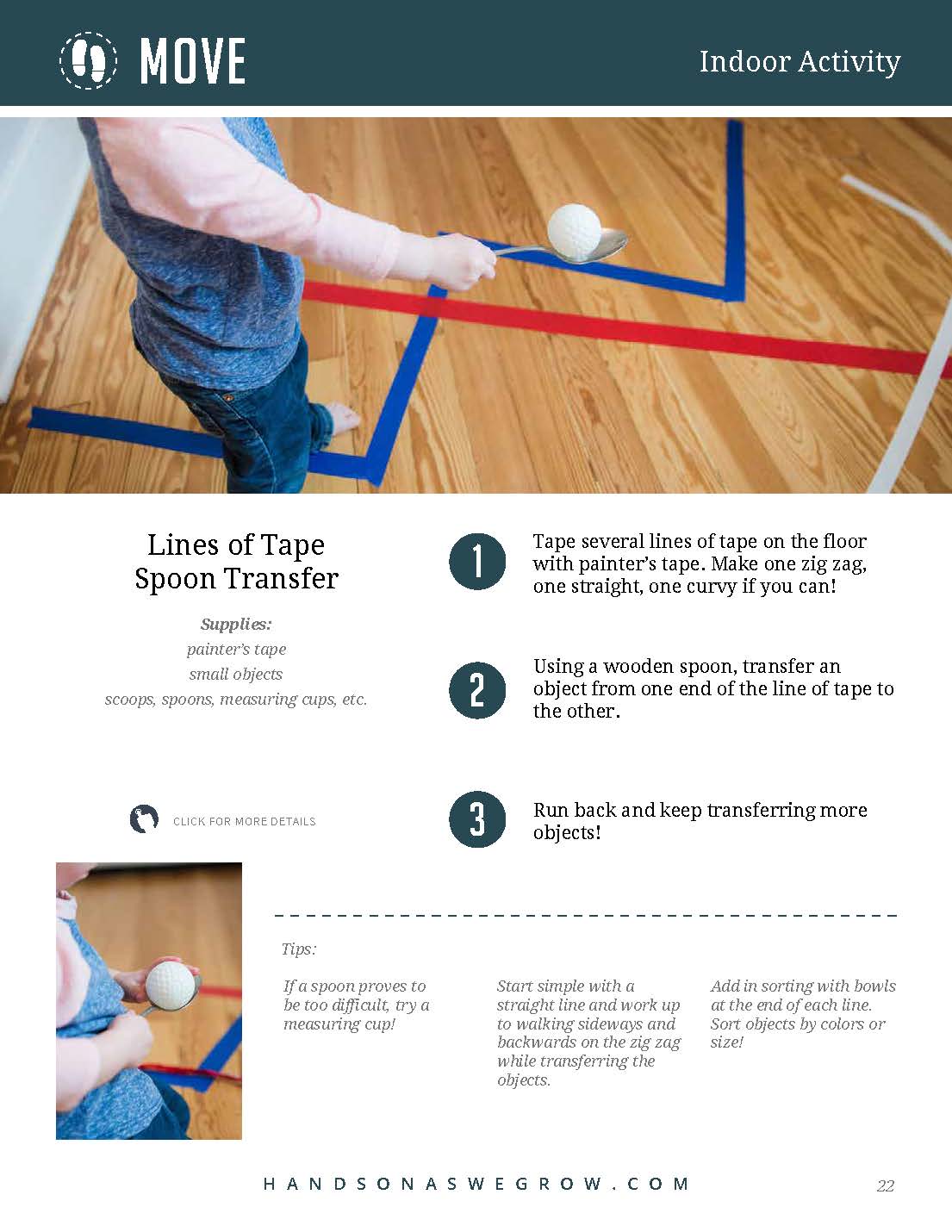 MOVE

Indoor Activity

Lines of Tape Spoon Transfer

Supplies:
painter's tape
small objects
scoops, spoons, measuring cups, etc.

CLICK FOR MORE DETAILS

1 Tape several lines of tape on the floor with painter's tape. Make one zig zag, one straight, one curvy if you can!

2 Using a wooden spoon, transfer an object from one end of the line of tape to the other.

3 Run back and keep transferring more objects!

Tips:

If a spoon proves to be too difficult, try a measuring cup!

Start simple with a straight line and work up to walking sideways and backwards on the zig zag while transferring the objects.

Add in sorting with bowls at the end of each line. Sort objects by colors or size!

HANDSONASWEGROW.COM

22